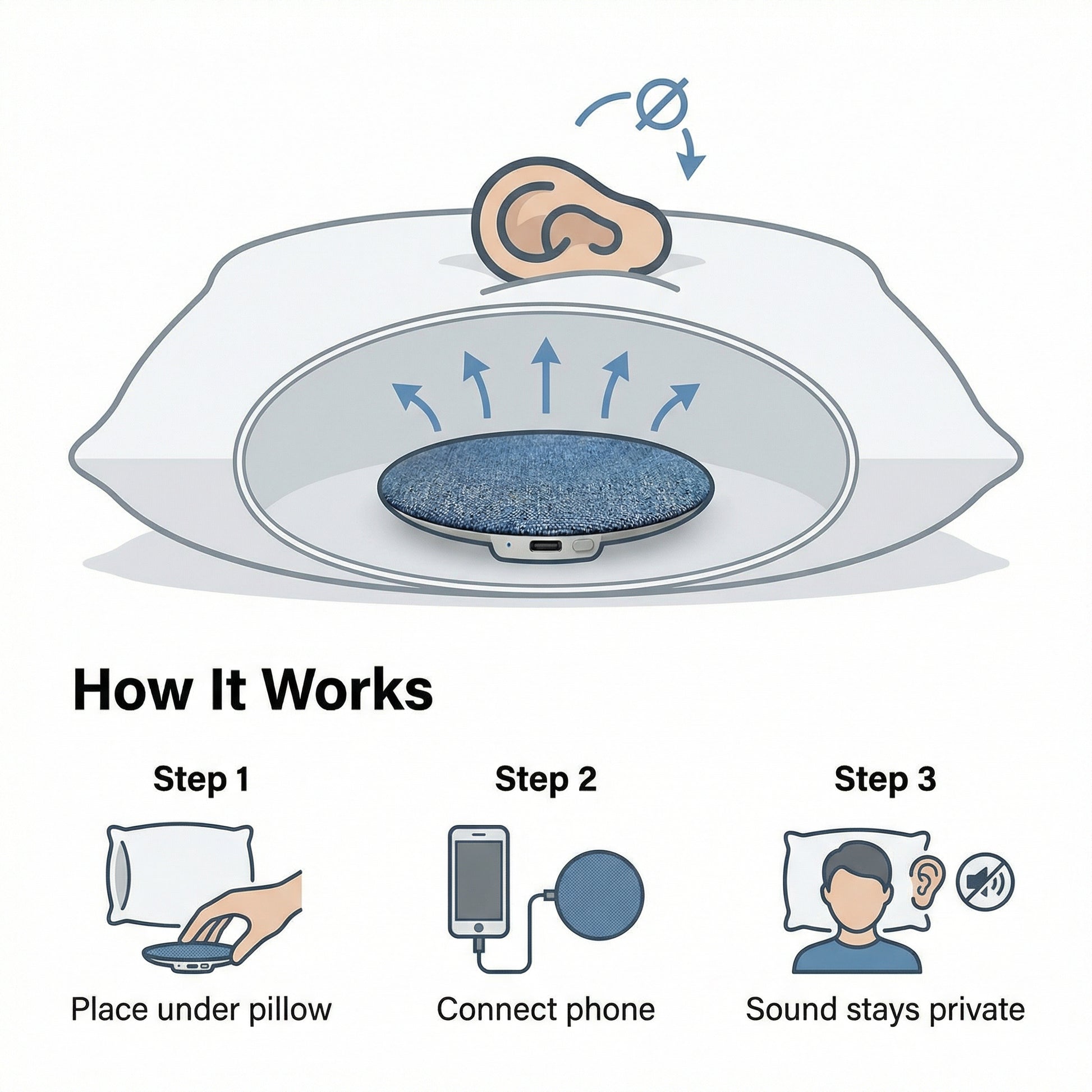 How It Works

Step 1

Place under pillow

Step 2

Connect phone

Step 3

Sound stays private